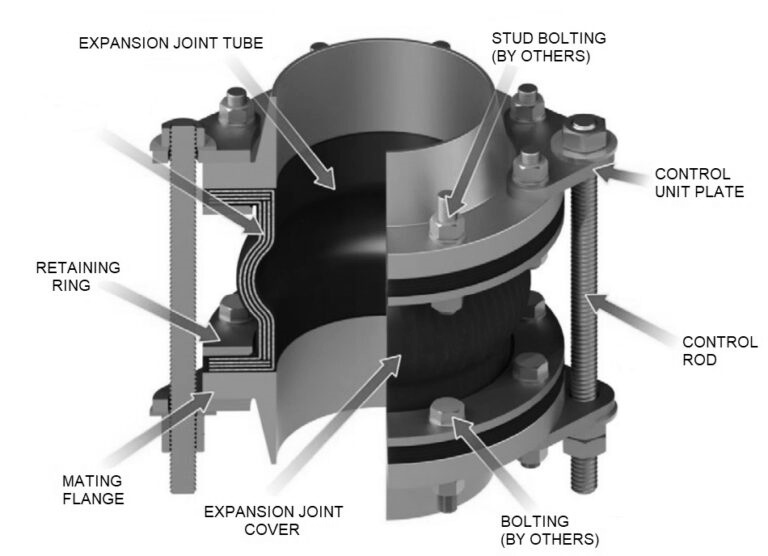 EXPANSION JOINT TUBE

STUD BOLTING
(BY OTHERS)

CONTROL
UNIT PLATE

RETAINING
RING

CONTROL
ROD

MATING
FLANGE

EXPANSION JOINT
COVER

BOLTING
(BY OTHERS)