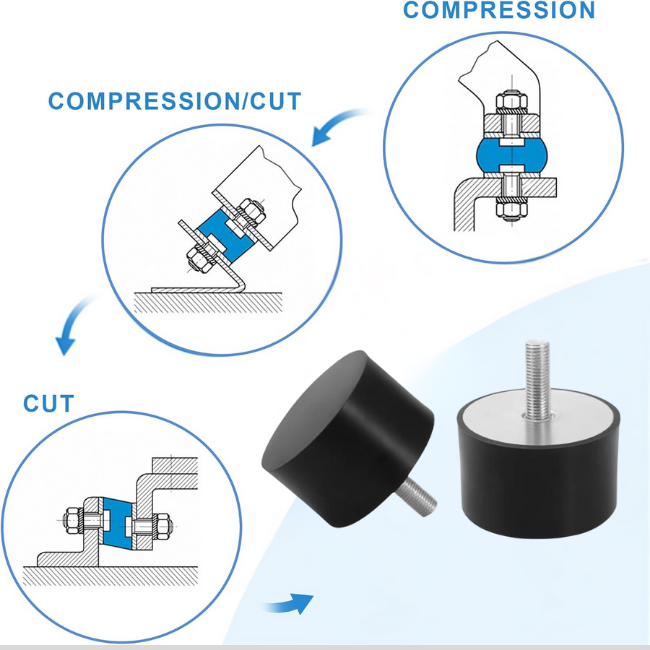 COMPRESSION

COMPRESSION/CUT

CUT